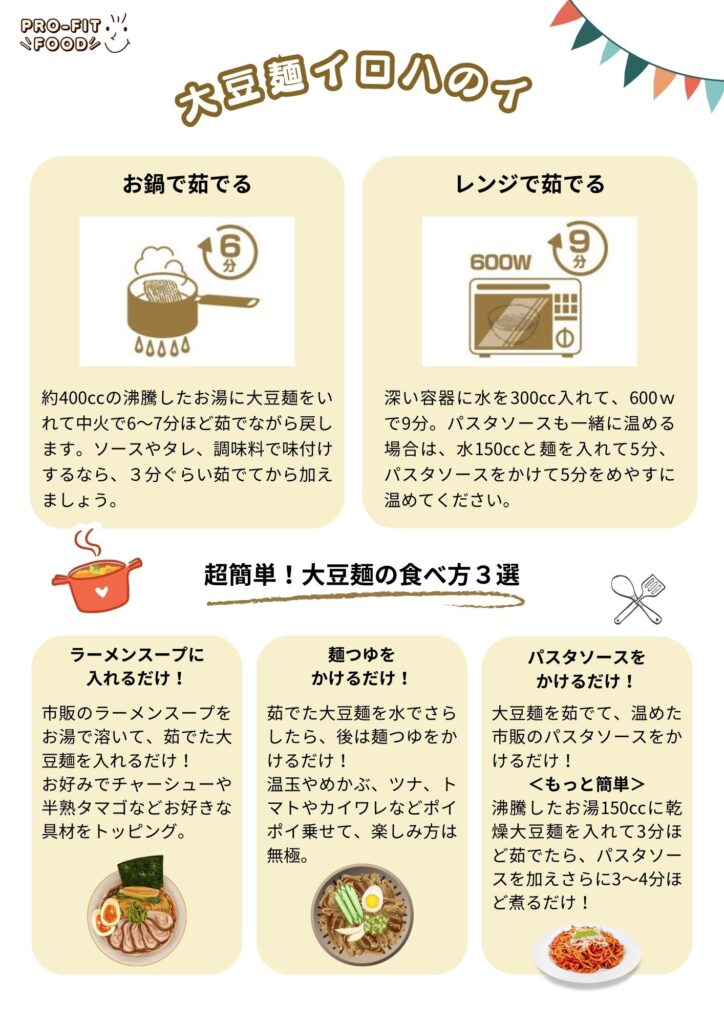 PRO-FIT FOOD

大豆麺イロハのイ

お鍋で茹でる

6分

約400ccの沸騰したお湯に大豆麺をいれて中火で6〜7分ほど茹でながら戻します。ソースやタレ、調味料で味付けするなら、３分ぐらい茹でてから加えましょう。

レンジで茹でる

600W

9分

深い容器に水を300cc入れて、600ｗで9分。パスタソースも一緒に温める場合は、水150ccと麺を入れて5分、パスタソースをかけて5分をめやすに温めてください。

超簡単！大豆麺の食べ方３選

ラーメンスープに入れるだけ！

市販のラーメンスープをお湯で溶いて、茹でた大豆麺を入れるだけ！
お好みでチャーシューや半熟タマゴなどお好きな具材をトッピング。

麺つゆをかけるだけ！

茹でた大豆麺を水でさらしたら、後は麺つゆをかけるだけ！
温玉やめかぶ、ツナ、トマトやカイワレなどポイポイ乗せて、楽しみ方は無極。

パスタソースをかけるだけ！

大豆麺を茹でて、温めた市販のパスタソースをかけるだけ！
＜もっと簡単＞
沸騰したお湯150ccに乾燥大豆麺を入れて3分ほど茹でたら、パスタソースを加えさらに3〜4分ほど煮るだけ！